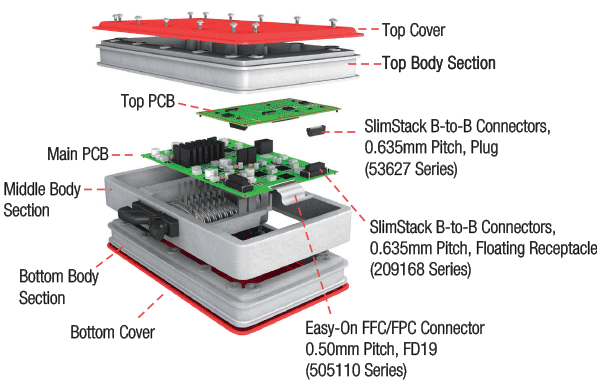 Top Cover

Top Body Section

Top PCB

SlimStack B-to-B Connectors, 0.635mm Pitch, Plug (53627 Series)

Main PCB

Middle Body Section

SlimStack B-to-B Connectors, 0.635mm Pitch, Floating Receptacle (209168 Series)

Bottom Body Section

Bottom Cover

Easy-On FFC/FPC Connector 0.50mm Pitch, FD19 (505110 Series)