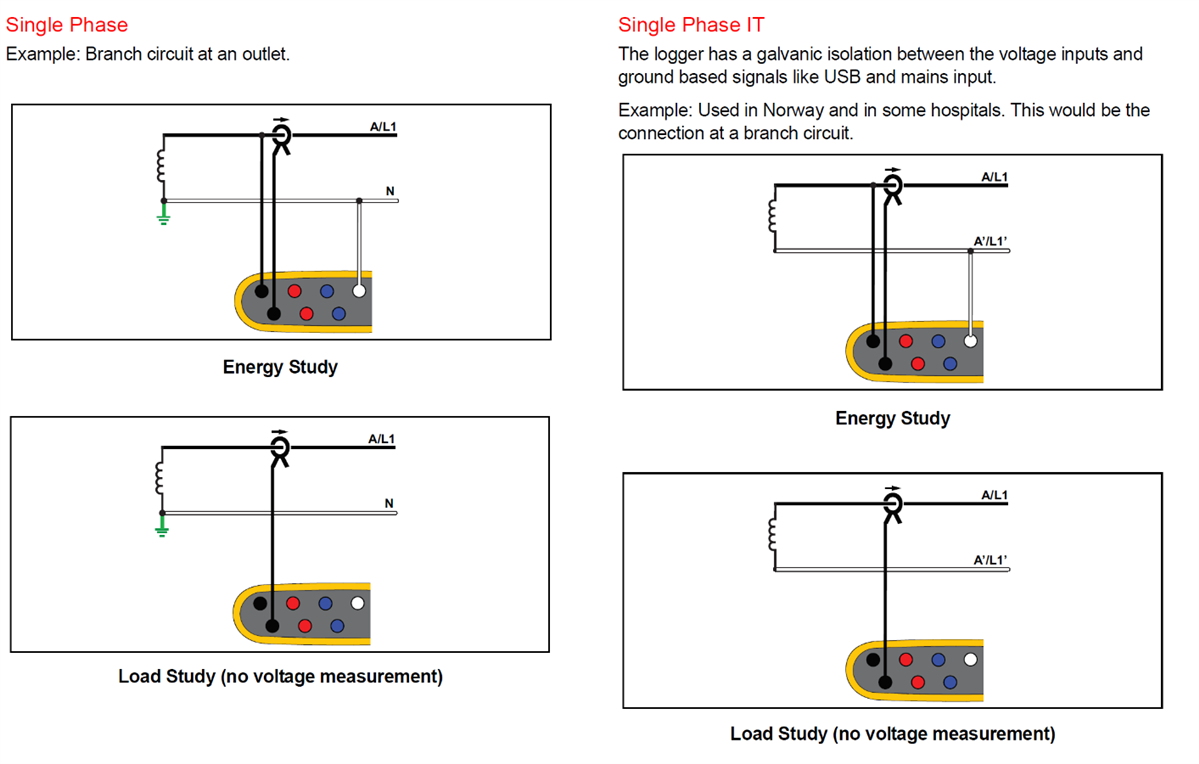 Single Phase

Example: Branch circuit at an outlet.

A/L1

N

Energy Study

A/L1

N

Load Study (no voltage measurement)

Single Phase IT

The logger has a galvanic isolation between the voltage inputs and ground based signals like USB and mains input.

Example: Used in Norway and in some hospitals. This would be the connection at a branch circuit.

A/L1

A'/L1'

Energy Study

A/L1

A'/L1'

Load Study (no voltage measurement)