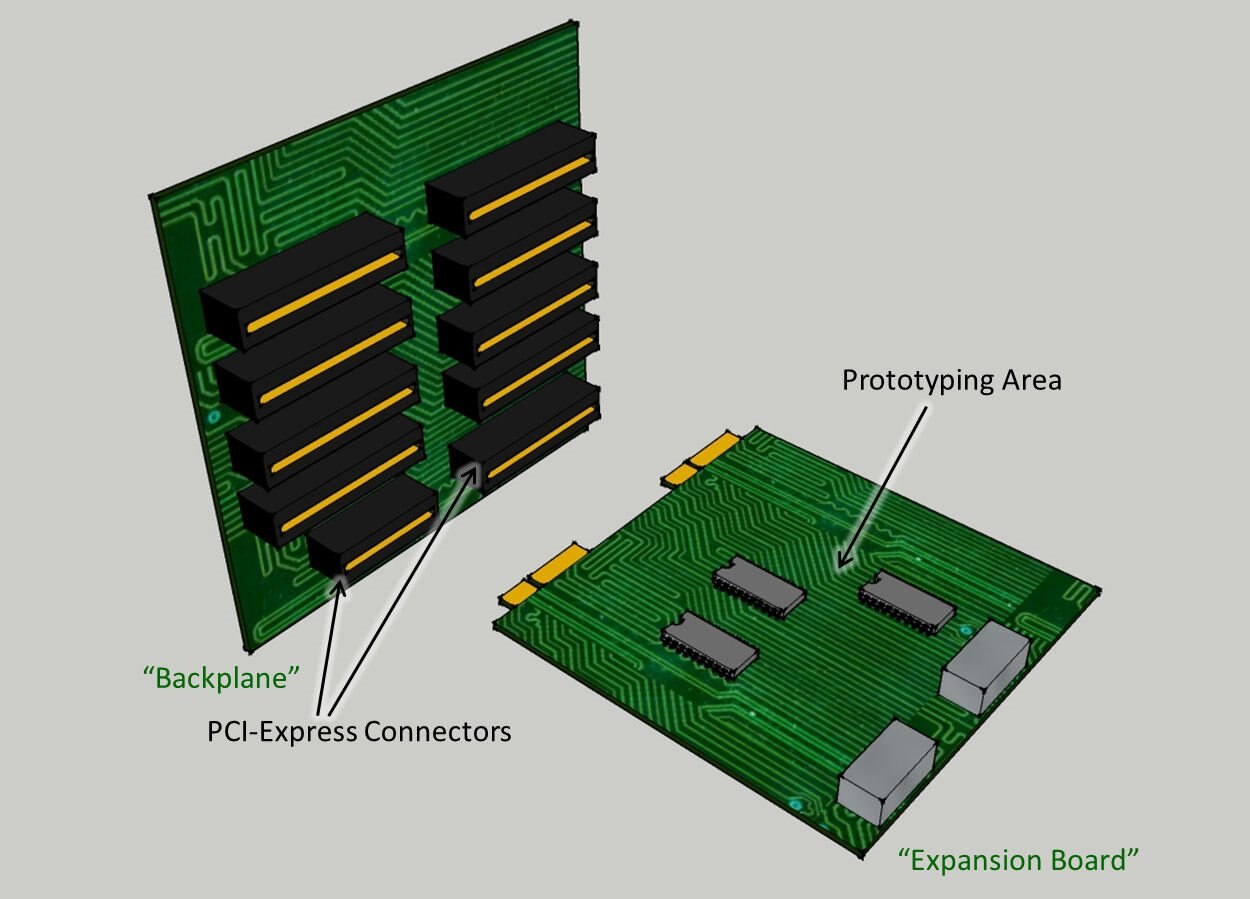 Prototyping Area

“Backplane”

PCI-Express Connectors

“Expansion Board”