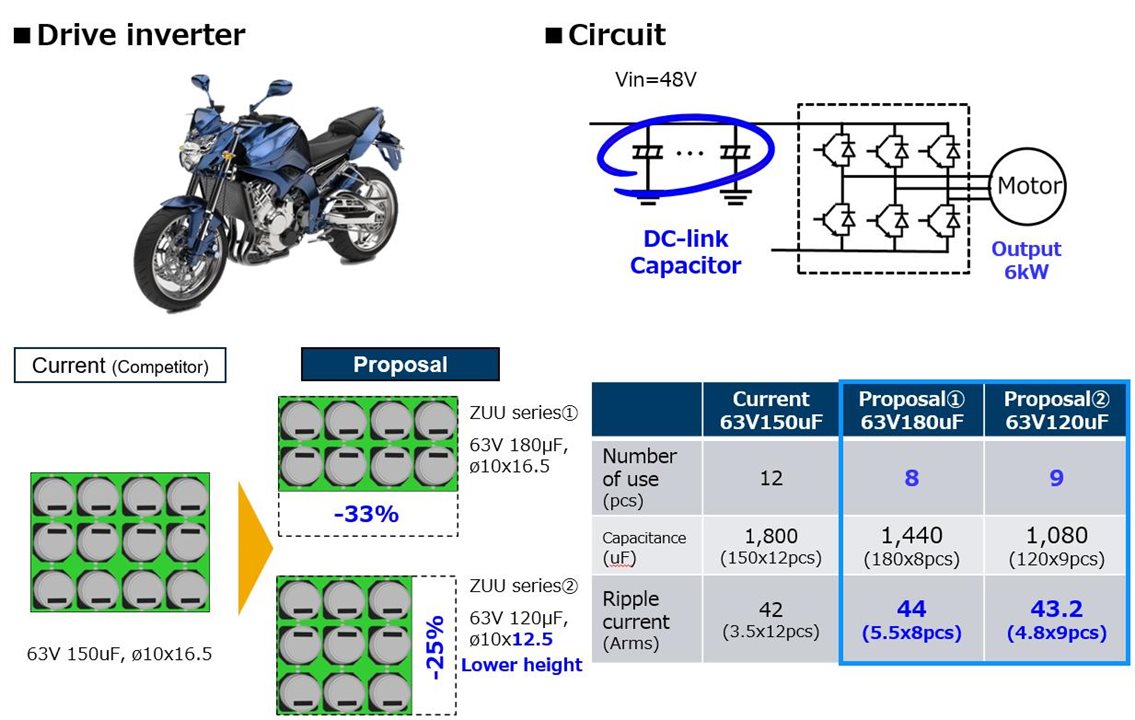 ■Drive inverter

■Circuit

Vin=48V

DC-link Capacitor

Motor

Output 6kW

Current (Competitor)

63V 150uF, ø10x16.5

Proposal

ZUU series①

63V 180μF, ø10x16.5

-33%

ZUU series②

63V 120μF, ø10x12.5

Lower height

-25%

|  | Current 63V150uF | Proposal① 63V180uF | Proposal② 63V120uF |
|---|---|---|---|
| Number of use (pcs) | 12 | 8 | 9 |
| Capacitance (uF) | 1,800 (150x12pcs) | 1,440 (180x8pcs) | 1,080 (120x9pcs) |
| Ripple current (Arms) | 42 (3.5x12pcs) | 44 (5.5x8pcs) | 43.2 (4.8x9pcs) |