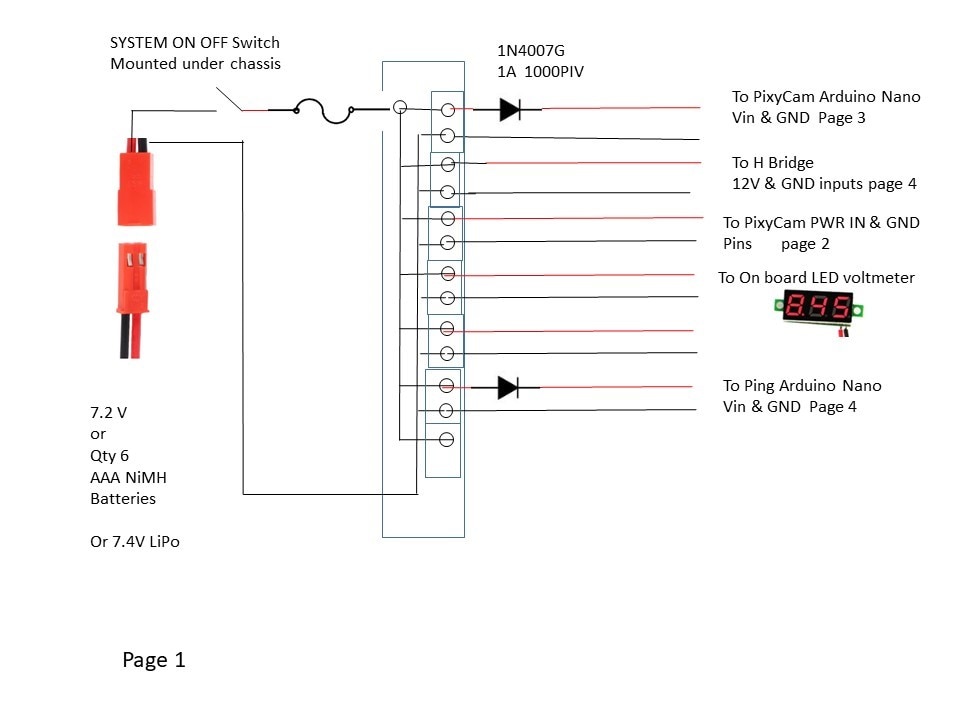 SYSTEM ON OFF Switch
Mounted under chassis

1N4007G
1A 1000PIV

To PixyCam Arduino Nano
Vin & GND Page 3

To H Bridge
12V & GND inputs page 4

To PixyCam PWR IN & GND
Pins page 2

To On board LED voltmeter

To Ping Arduino Nano
Vin & GND Page 4

7.2 V
or
Qty 6
AAA NiMH
Batteries

Or 7.4V LiPo

Page 1