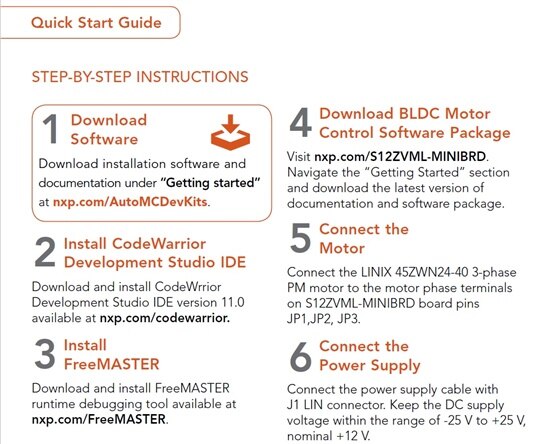 Quick Start Guide

STEP-BY-STEP INSTRUCTIONS

1 Download Software

Download installation software and documentation under "Getting started" at nxp.com/AutoMCDevKits.

2 Install CodeWarrior Development Studio IDE

Download and install CodeWrrior Development Studio IDE version 11.0 available at nxp.com/codewarrior.

3 Install FreeMASTER

Download and install FreeMASTER runtime debugging tool available at nxp.com/FreeMASTER.

4 Download BLDC Motor Control Software Package

Visit nxp.com/S12ZVML-MINIBRD. Navigate the "Getting Started" section and download the latest version of documentation and software package.

5 Connect the Motor

Connect the LINIX 45ZWN24-40 3-phase PM motor to the motor phase terminals on S12ZVML-MINIBRD board pins JP1,JP2, JP3.

6 Connect the Power Supply

Connect the power supply cable with J1 LIN connector. Keep the DC supply voltage within the range of -25 V to +25 V, nominal +12 V.