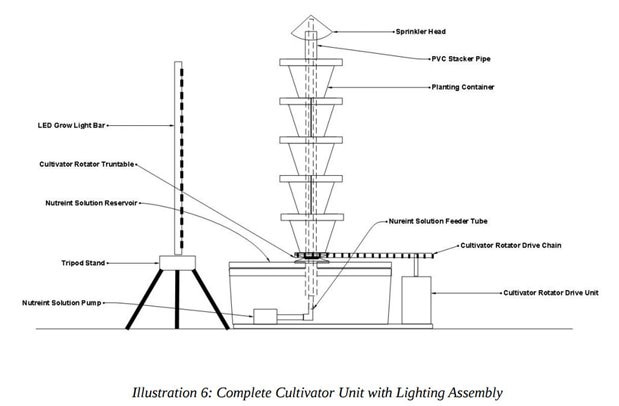 Sprinkler Head

PVC Stacker Pipe

Planting Container

LED Grow Light Bar

Cultivator Rotator Truntable

Nutreint Solution Reservoir

Nureint Solution Feeder Tube

Cultivator Rotator Drive Chain

Tripod Stand

Cultivator Rotator Drive Unit

Nutreint Solution Pump

Illustration 6: Complete Cultivator Unit with Lighting Assembly