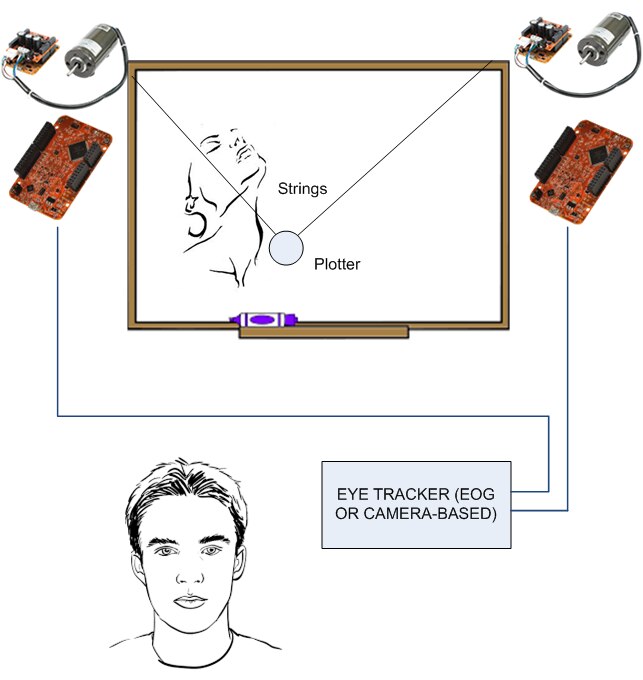 Strings

Plotter

EYE TRACKER (EOG OR CAMERA-BASED)