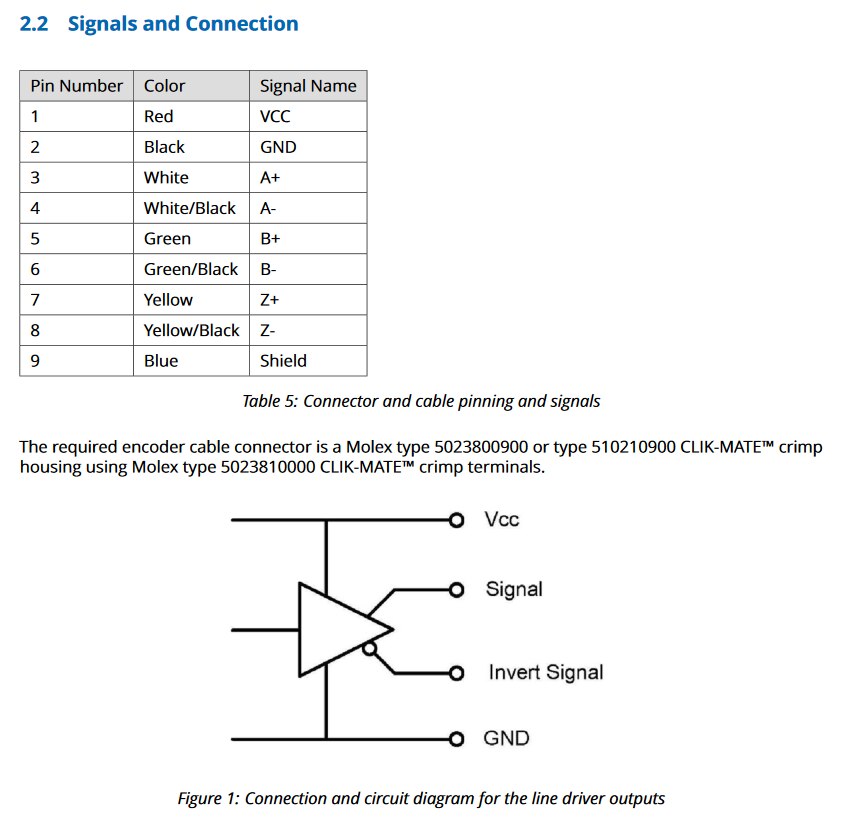 2.2 Signals and Connection

| Pin Number | Color | Signal Name |
|---|---|---|
| 1 | Red | VCC |
| 2 | Black | GND |
| 3 | White | A+ |
| 4 | White/Black | A- |
| 5 | Green | B+ |
| 6 | Green/Black | B- |
| 7 | Yellow | Z+ |
| 8 | Yellow/Black | Z- |
| 9 | Blue | Shield |

Table 5: Connector and cable pinning and signals

The required encoder cable connector is a Molex type 5023800900 or type 510210900 CLIK-MATE™ crimp housing using Molex type 5023810000 CLIK-MATE™ crimp terminals.

Vcc

Signal

Invert Signal

GND

Figure 1: Connection and circuit diagram for the line driver outputs